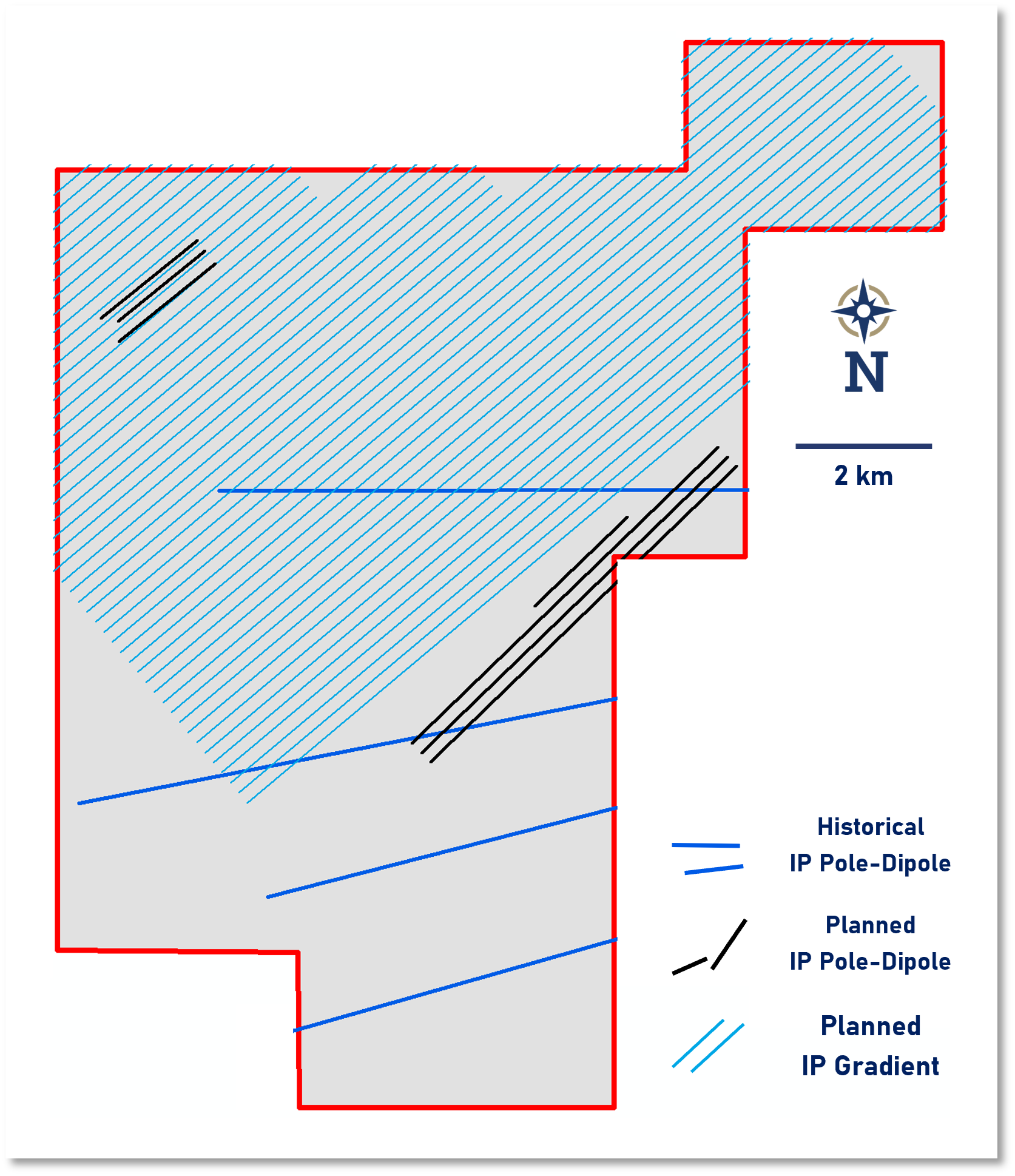 N

2 km

Historical
IP Pole-Dipole

Planned
IP Pole-Dipole

Planned
IP Gradient