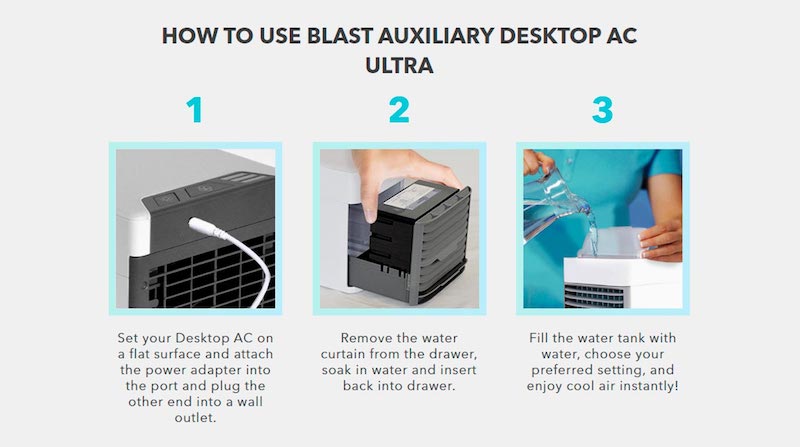 HOW TO USE BLAST AUXILIARY DESKTOP AC ULTRA

1

Set your Desktop AC on a flat surface and attach the power adapter into the port and plug the other end into a wall outlet.

2

Remove the water curtain from the drawer, soak in water and insert back into drawer.

3

Fill the water tank with water, choose your preferred setting, and enjoy cool air instantly!