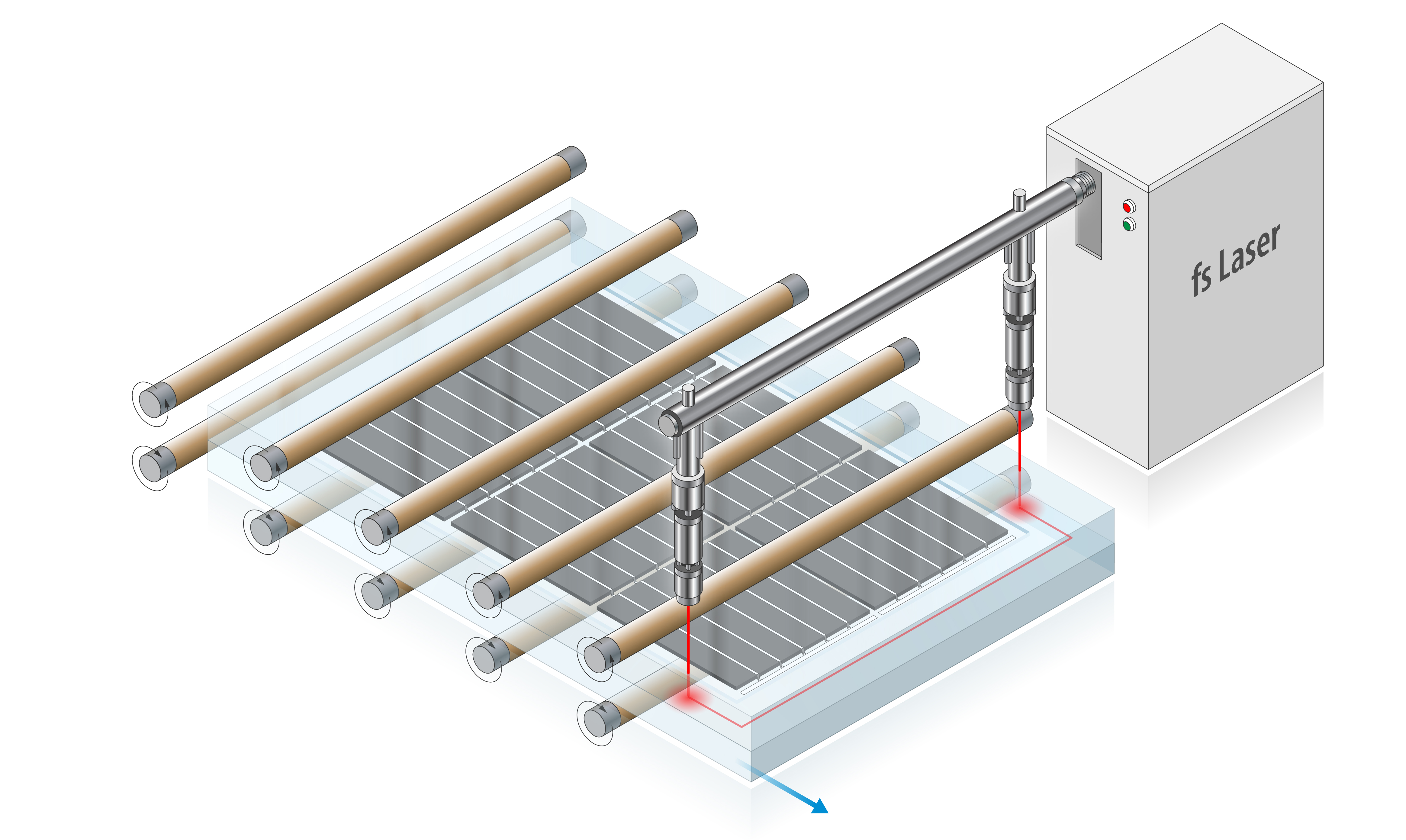 fs Laser