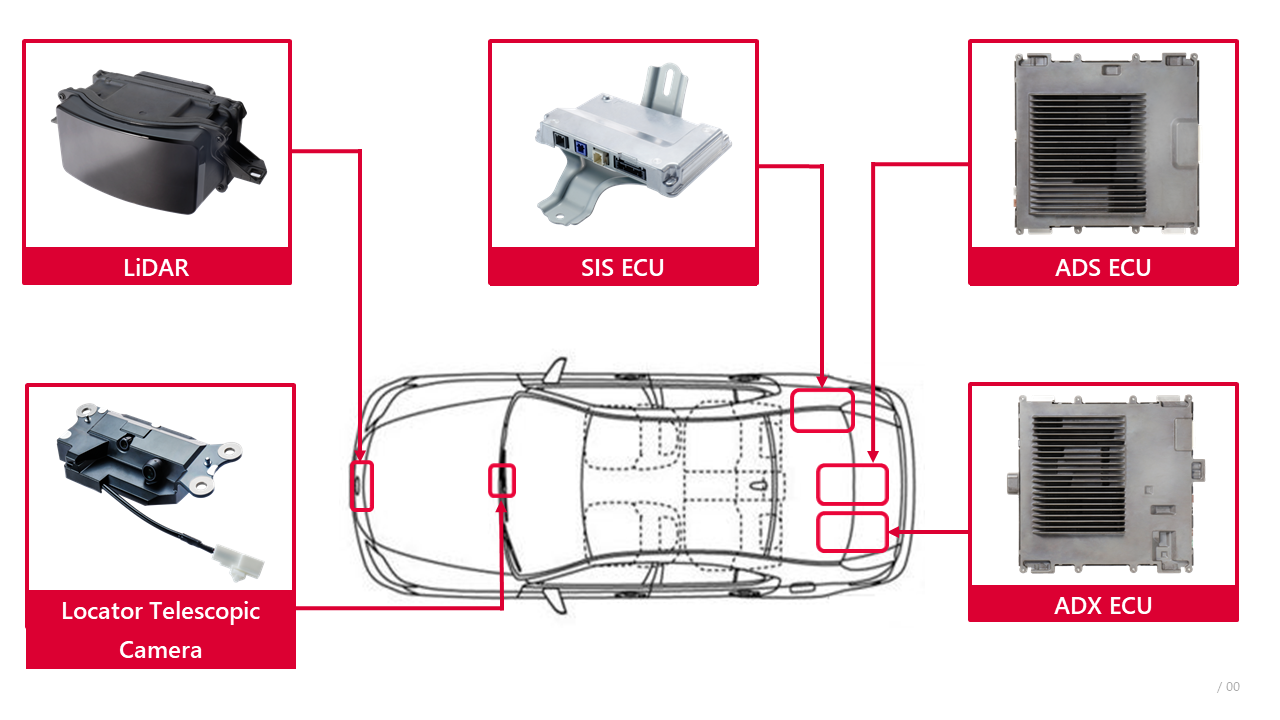 LiDAR

SIS ECU

ADS ECU

Locator Telescopic Camera

ADX ECU

/ 00