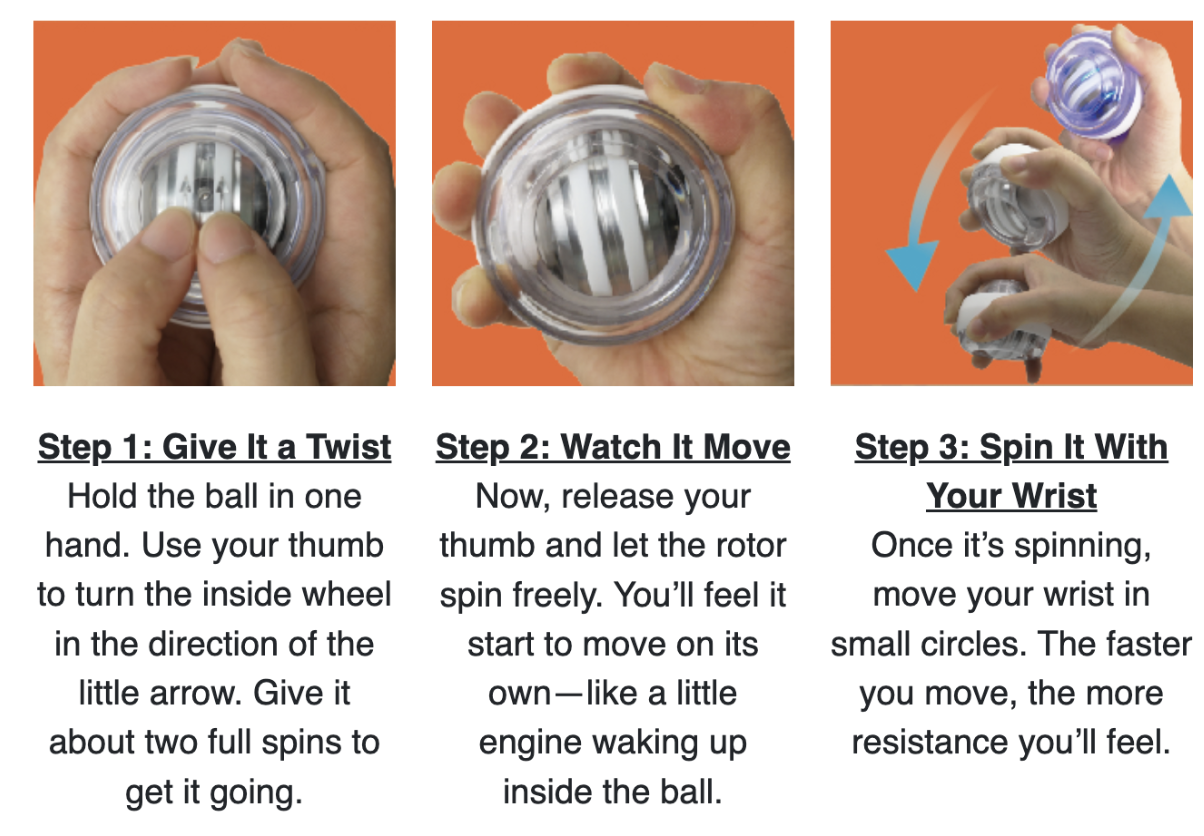 Step 1: Give It a Twist
Hold the ball in one hand. Use your thumb to turn the inside wheel in the direction of the little arrow. Give it about two full spins to get it going.

Step 2: Watch It Move
Now, release your thumb and let the rotor spin freely. You'll feel it start to move on its own—like a little engine waking up inside the ball.

Step 3: Spin It With Your Wrist
Once it's spinning, move your wrist in small circles. The faster you move, the more resistance you'll feel.