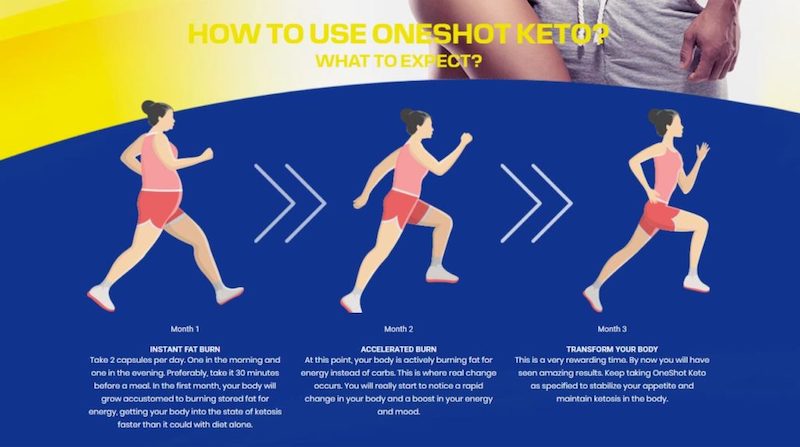 HOW TO USE ONESHOT KETO?
WHAT TO EXPECT?

Month 1

INSTANT FAT BURN
Take 2 capsules per day. One in the morning and one in the evening. Preferably, take it 30 minutes before a meal. In the first month, your body will grow accustomed to burning stored fat for energy, getting your body into the state of ketosis faster than it could with diet alone.

Month 2

ACCELERATED BURN
At this point, your body is actively burning fat for energy instead of carbs. This is where real change occurs. You will really start to notice a rapid change in your body and a boost in your energy and mood.

Month 3

TRANSFORM YOUR BODY
This is a very rewarding time. By now you will have seen amazing results. Keep taking OneShot Keto as specified to stabilize your appetite and maintain ketosis in the body.