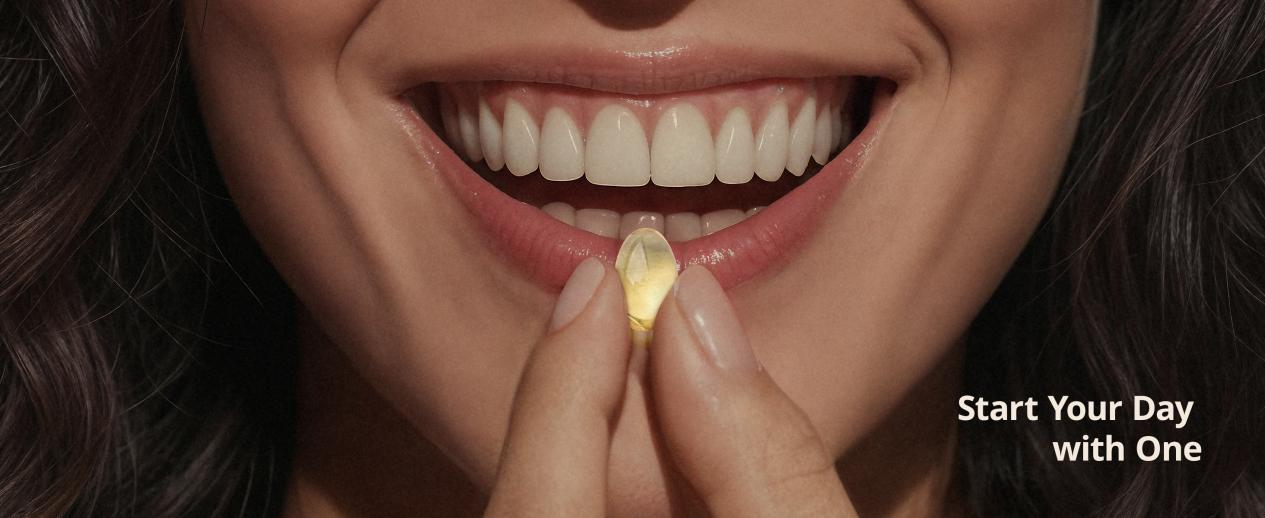 Start Your Day with One