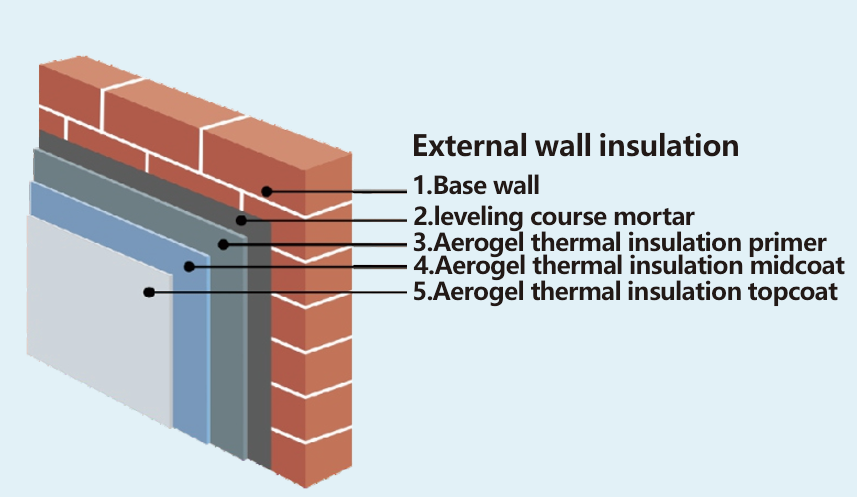 External wall insulation
1.Base wall
2.leveling course mortar
3.Aerogel thermal insulation primer
4.Aerogel thermal insulation midcoat
5.Aerogel thermal insulation topcoat