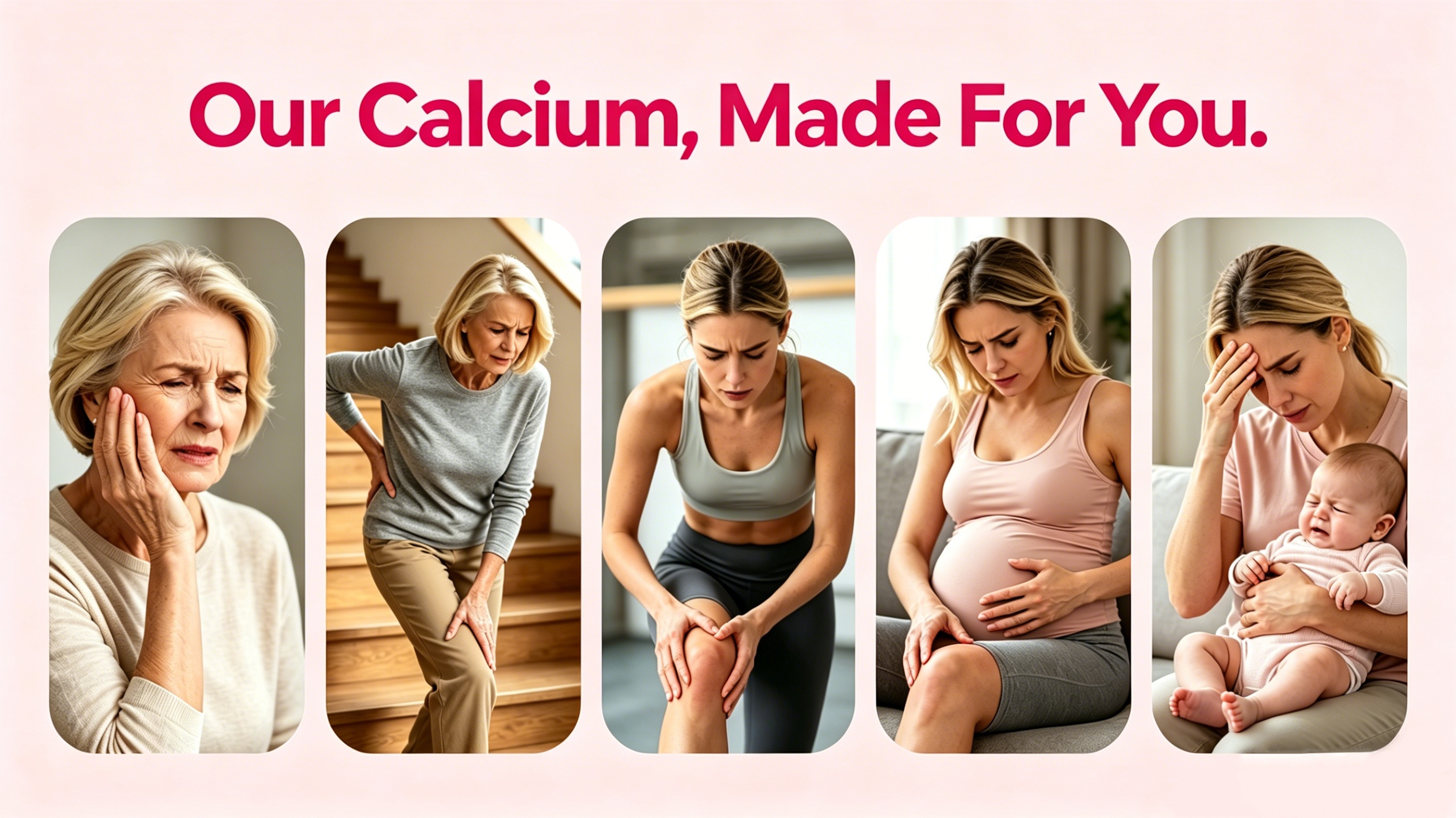 Our Calcium, Made For You.