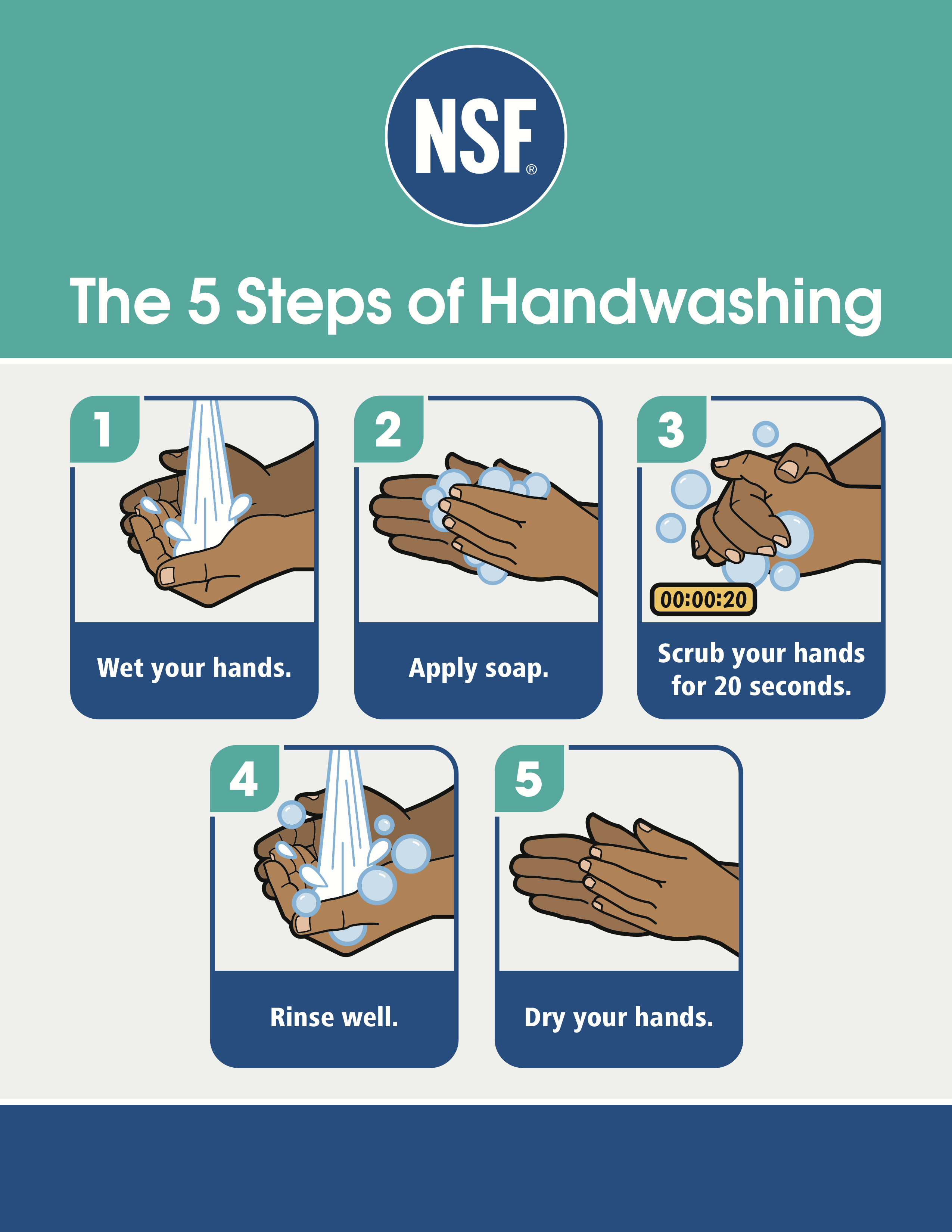 NSF®

The 5 Steps of Handwashing

1

Wet your hands.

2

Apply soap.

3

00:00:20

Scrub your hands for 20 seconds.

4

Rinse well.

5

Dry your hands.