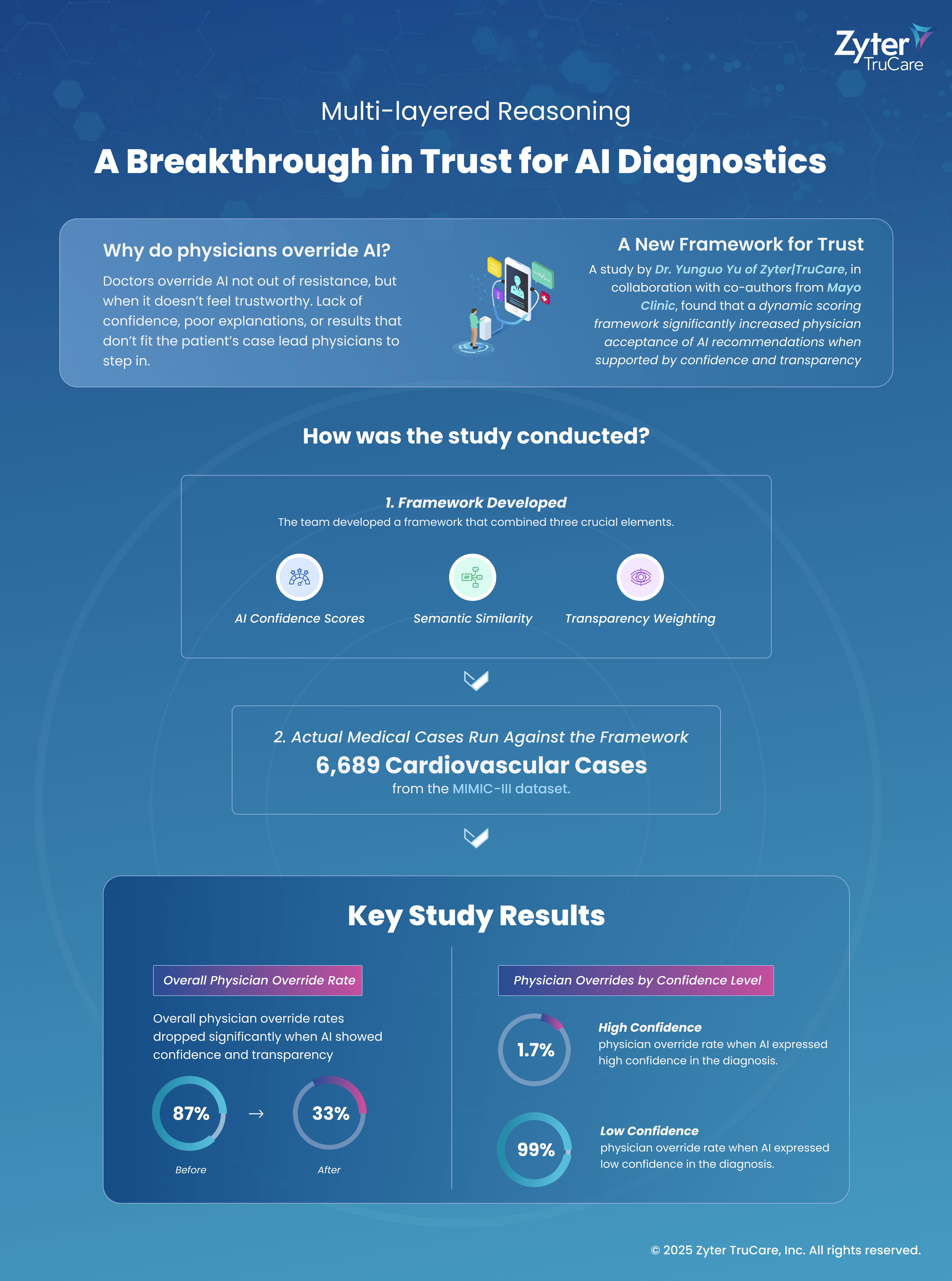 Zyter TruCare

Multi-layered Reasoning

A Breakthrough in Trust for AI Diagnostics

Why do physicians override AI?

Doctors override AI not out of resistance, but when it doesn't feel trustworthy. Lack of confidence, poor explanations, or results that don't fit the patient's case lead physicians to step in.

A New Framework for Trust

A study by Dr. Yunguo Yu of Zyter|TruCare, in collaboration with co-authors from Mayo Clinic, found that a dynamic scoring framework significantly increased physician acceptance of AI recommendations when supported by confidence and transparency

How was the study conducted?

1. Framework Developed

The team developed a framework that combined three crucial elements.

AI Confidence Scores

Semantic Similarity

Transparency Weighting

2. Actual Medical Cases Run Against the Framework

6,689 Cardiovascular Cases

from the MIMIC-III dataset.

Key Study Results

Overall Physician Override Rate

Overall physician override rates dropped significantly when AI showed confidence and transparency

87% → 33%

Before

After

Physician Overrides by Confidence Level

1.7%

High Confidence

physician override rate when AI expressed high confidence in the diagnosis.

99%

Low Confidence

physician override rate when AI expressed low confidence in the diagnosis.

© 2025 Zyter TruCare, Inc. All rights reserved.