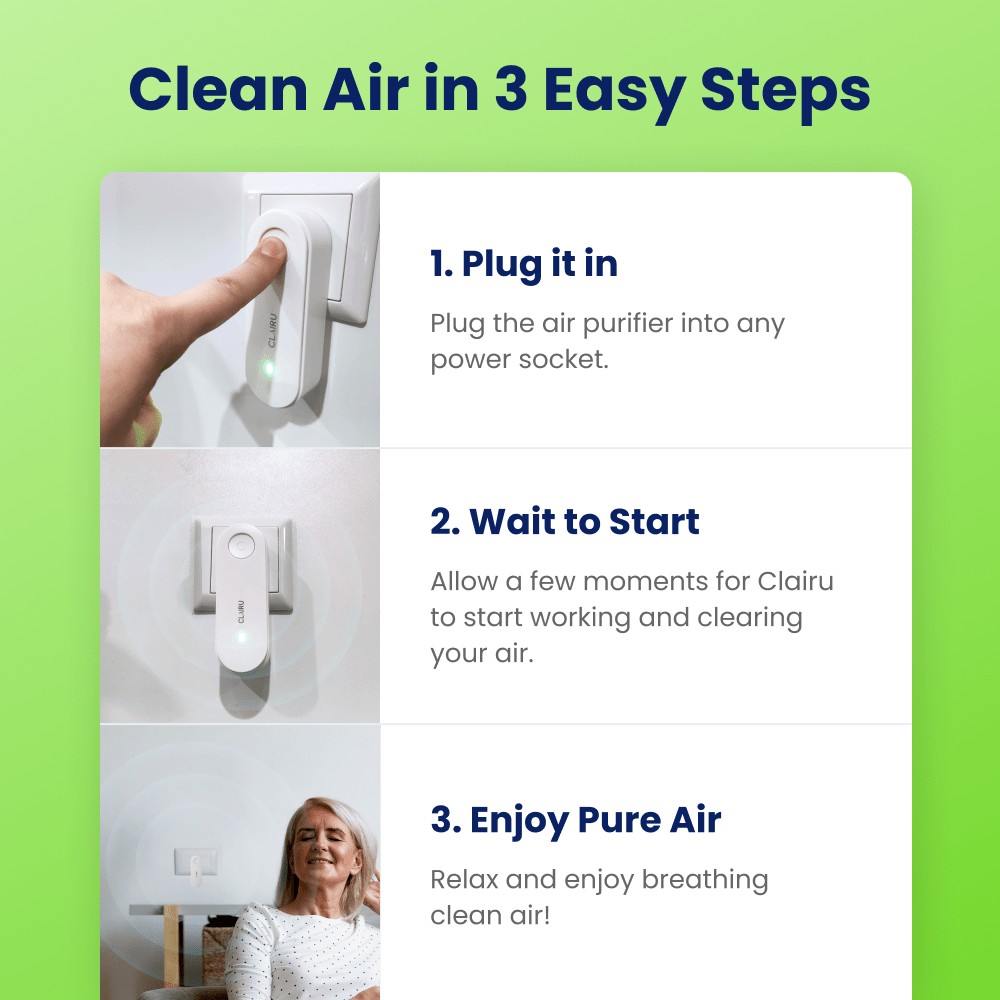 Clean Air in 3 Easy Steps

CLAIRU

1. Plug it in

Plug the air purifier into any power socket.

CLAIRU

2. Wait to Start

Allow a few moments for Clairu to start working and clearing your air.

3. Enjoy Pure Air

Relax and enjoy breathing clean air!