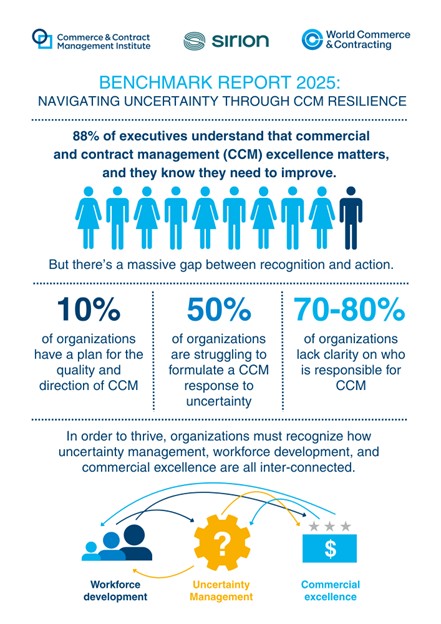 Commerce & Contract Management Institute

sirion

World Commerce & Contracting

BENCHMARK REPORT 2025:
NAVIGATING UNCERTAINTY THROUGH CCM RESILIENCE

88% of executives understand that commercial and contract management (CCM) excellence matters, and they know they need to improve.

But there's a massive gap between recognition and action.

10%
of organizations have a plan for the quality and direction of CCM

50%
of organizations are struggling to formulate a CCM response to uncertainty

70-80%
of organizations lack clarity on who is responsible for CCM

In order to thrive, organizations must recognize how uncertainty management, workforce development, and commercial excellence are all inter-connected.

?

$

Workforce development

Uncertainty Management

Commercial excellence