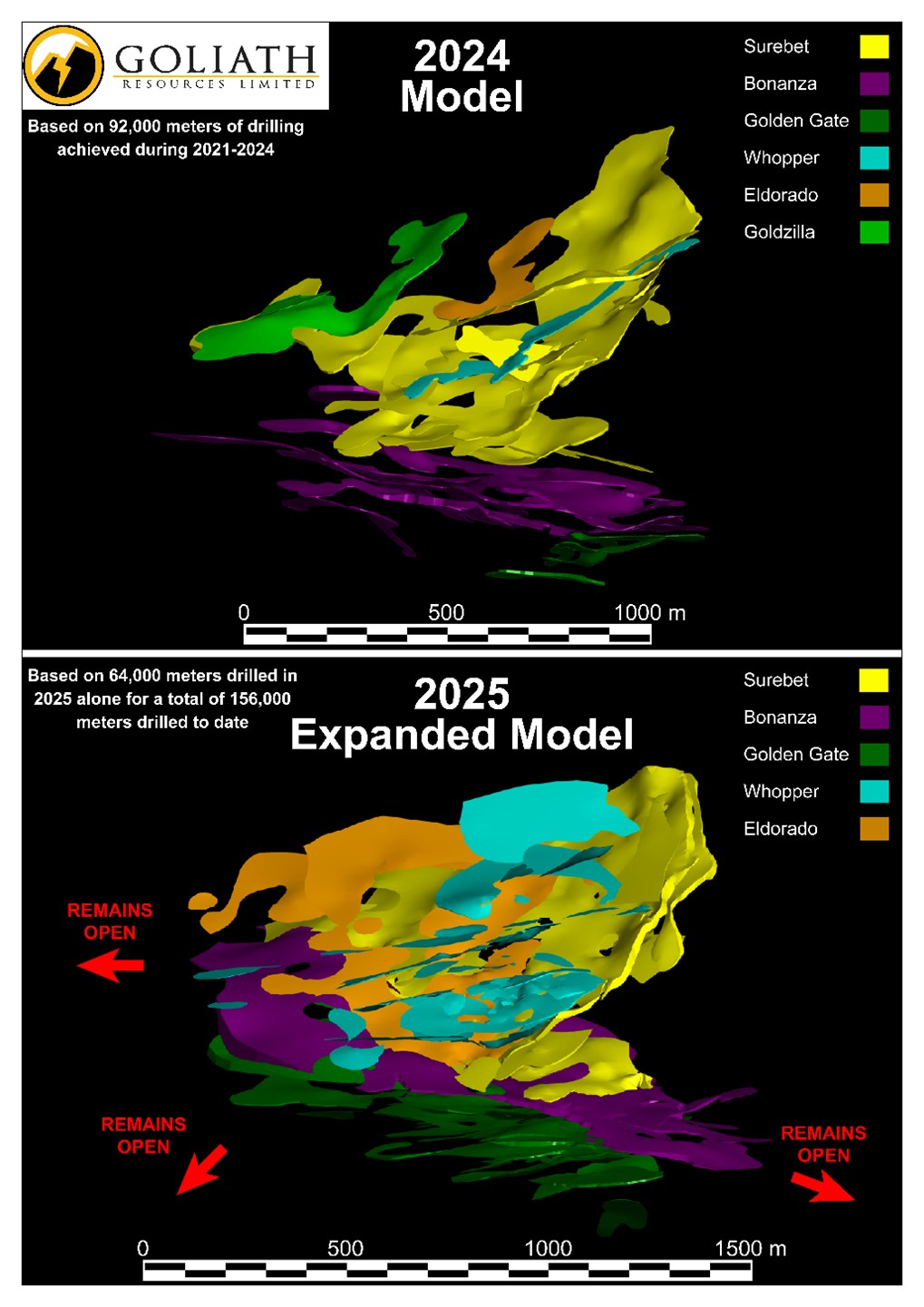 GOLIATH
RESOURCES LIMITED

Based on 92,000 meters of drilling achieved during 2021-2024

2024
Model

Surebet
Bonanza
Golden Gate
Whopper
Eldorado
Goldzilla

0
500
1000 m

Based on 64,000 meters drilled in 2025 alone for a total of 156,000 meters drilled to date

2025
Expanded Model

Surebet
Bonanza
Golden Gate
Whopper
Eldorado

REMAINS OPEN

REMAINS OPEN

REMAINS OPEN

0
500
1000
1500 m